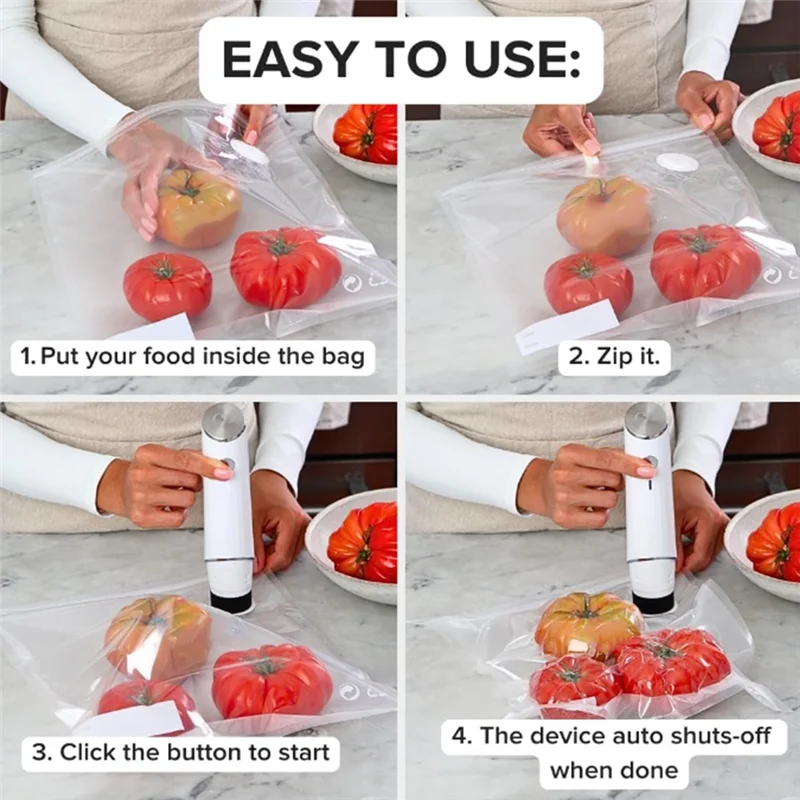 EASY TO USE:

1. Put your food inside the bag

2. Zip it.

3. Click the button to start

4. The device auto shuts-off when done